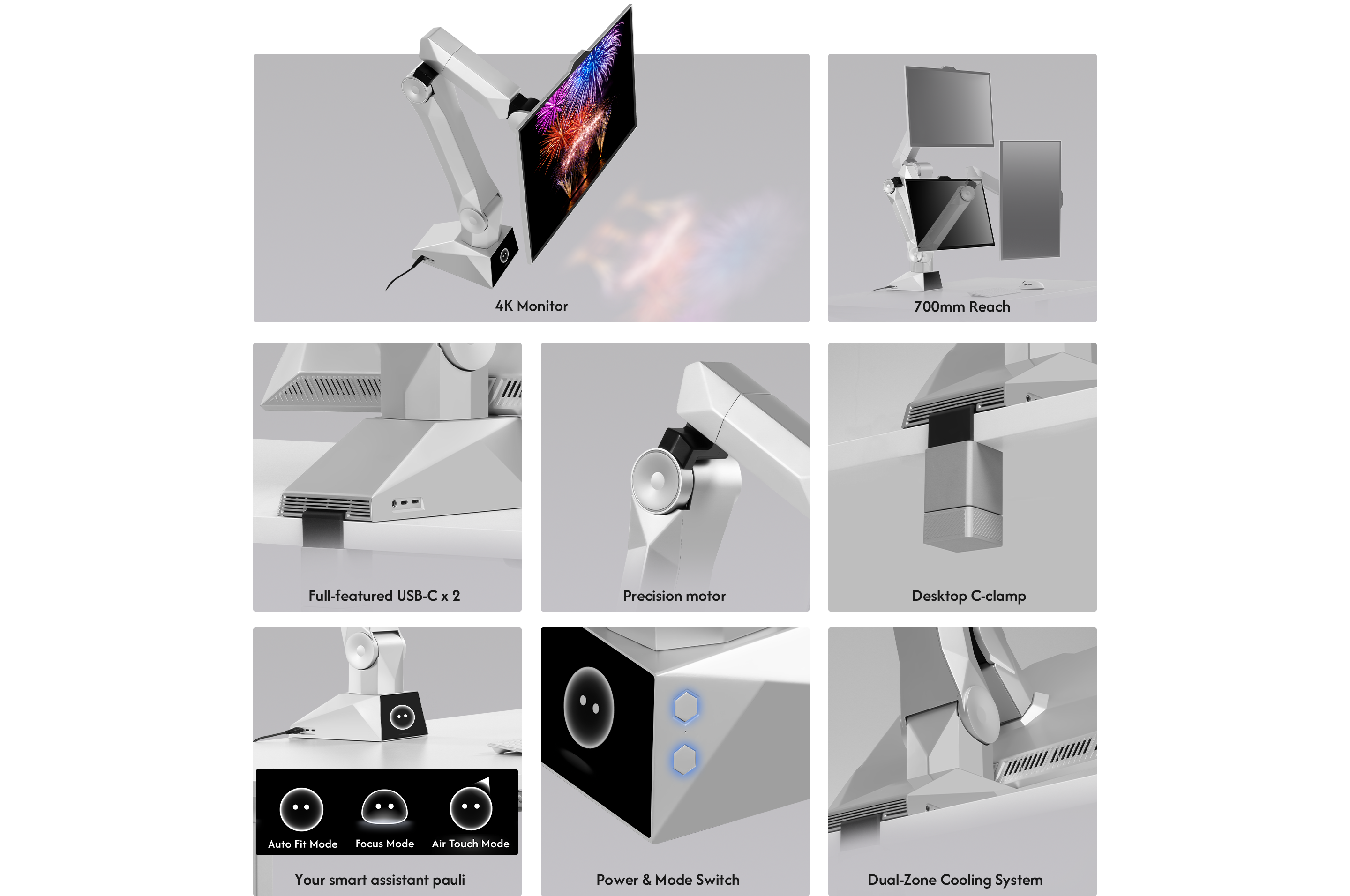 4K Monitor

700mm Reach

Full-featured USB-C x 2

Precision motor

Desktop C-clamp

Auto Fit Mode

Focus Mode

Air Touch Mode

Your smart assistant pauli

Power & Mode Switch

Dual-Zone Cooling System